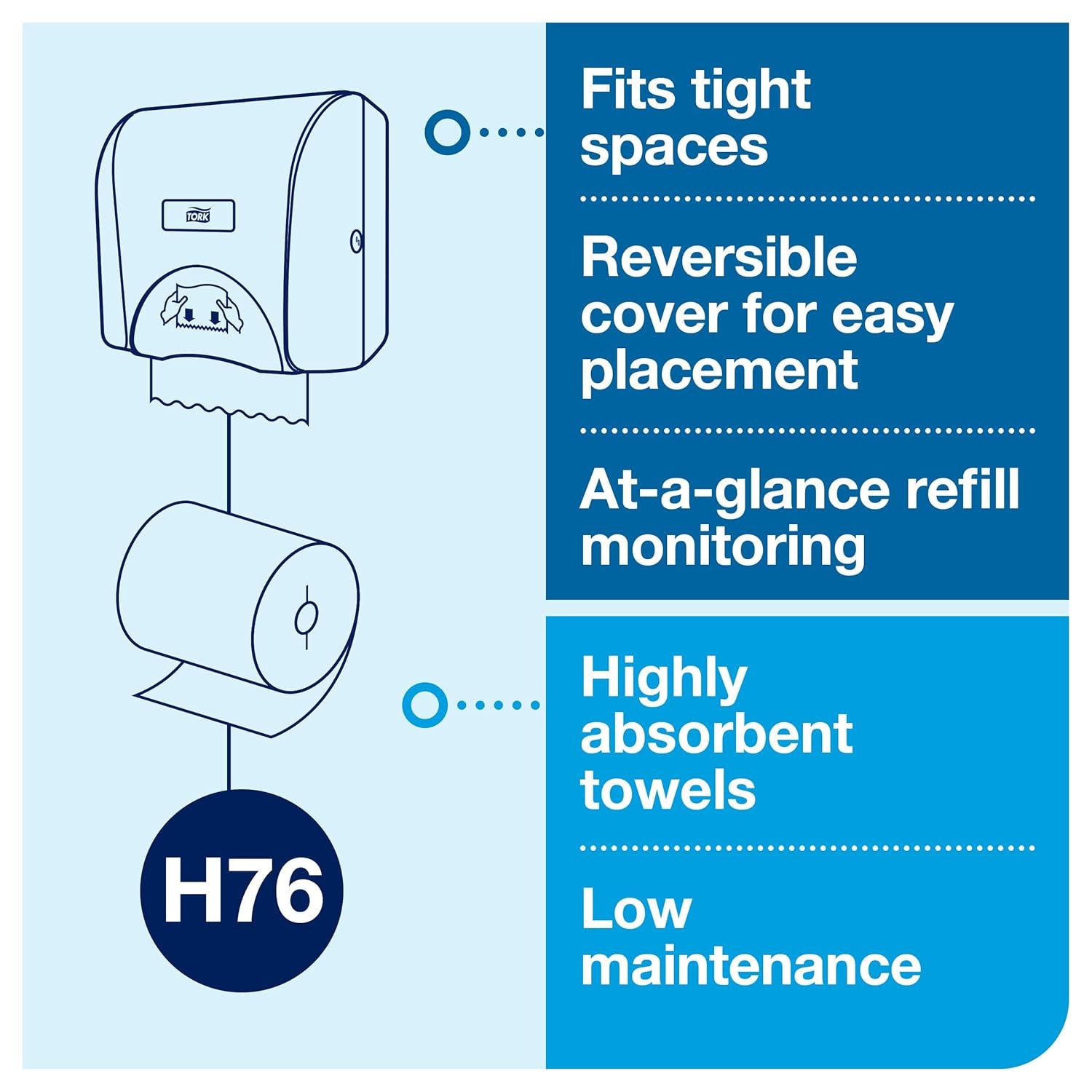 TORK

H76

Fits tight spaces

Reversible cover for easy placement

At-a-glance refill monitoring

Highly absorbent towels

Low maintenance