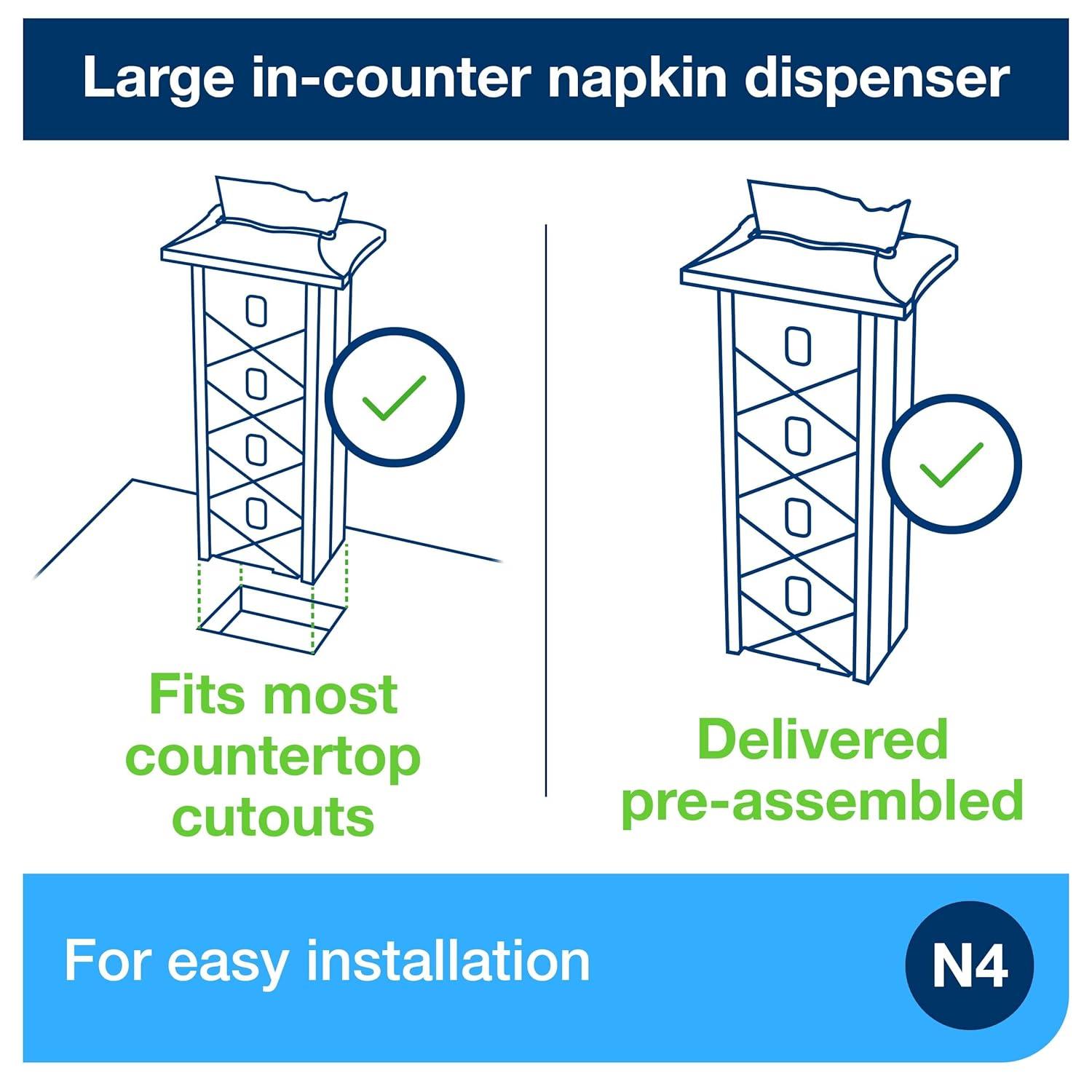 Large in-counter napkin dispenser

Fits most countertop cutouts

Delivered pre-assembled

For easy installation

N4