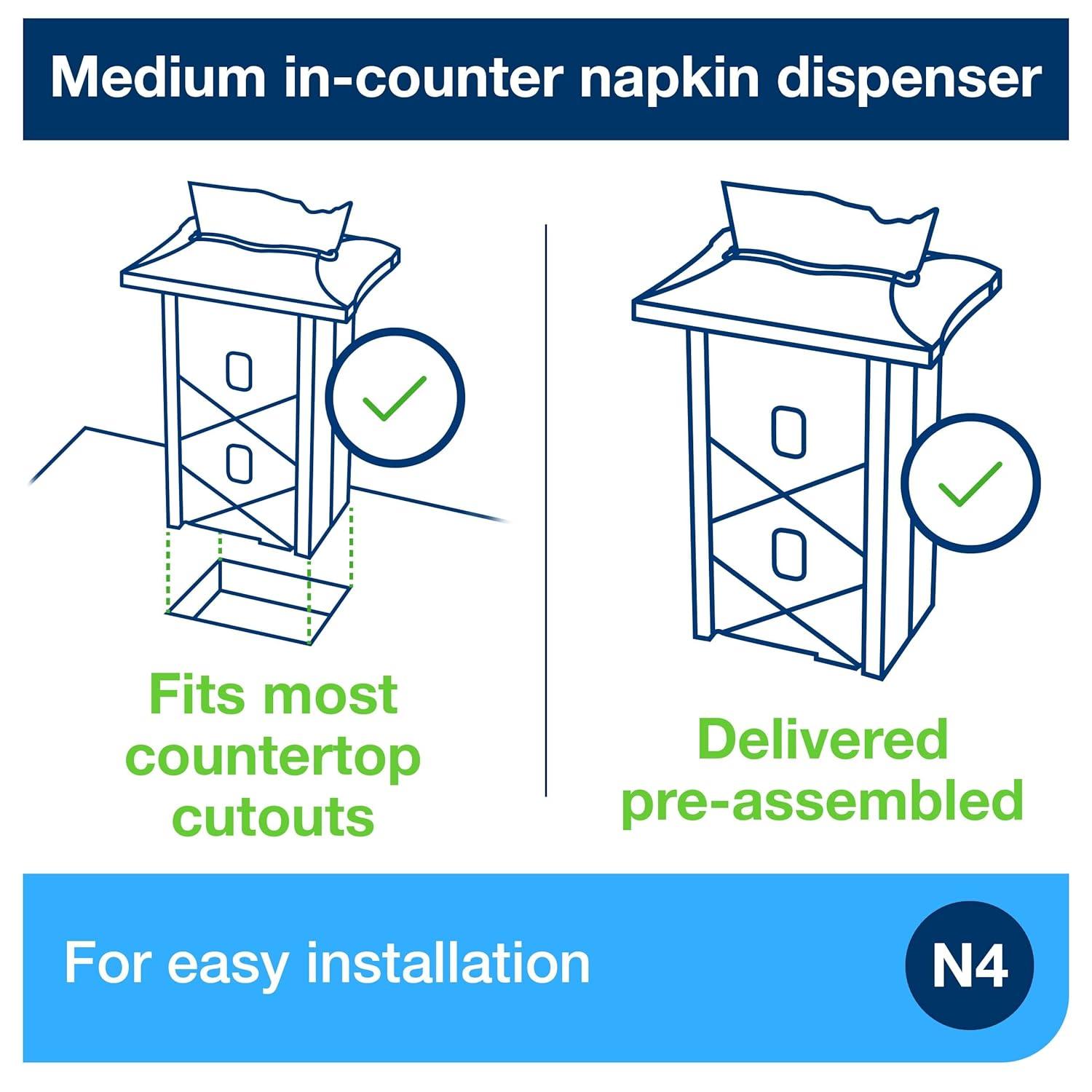 Medium in-counter napkin dispenser

Fits most countertop cutouts

Delivered pre-assembled

For easy installation

N4