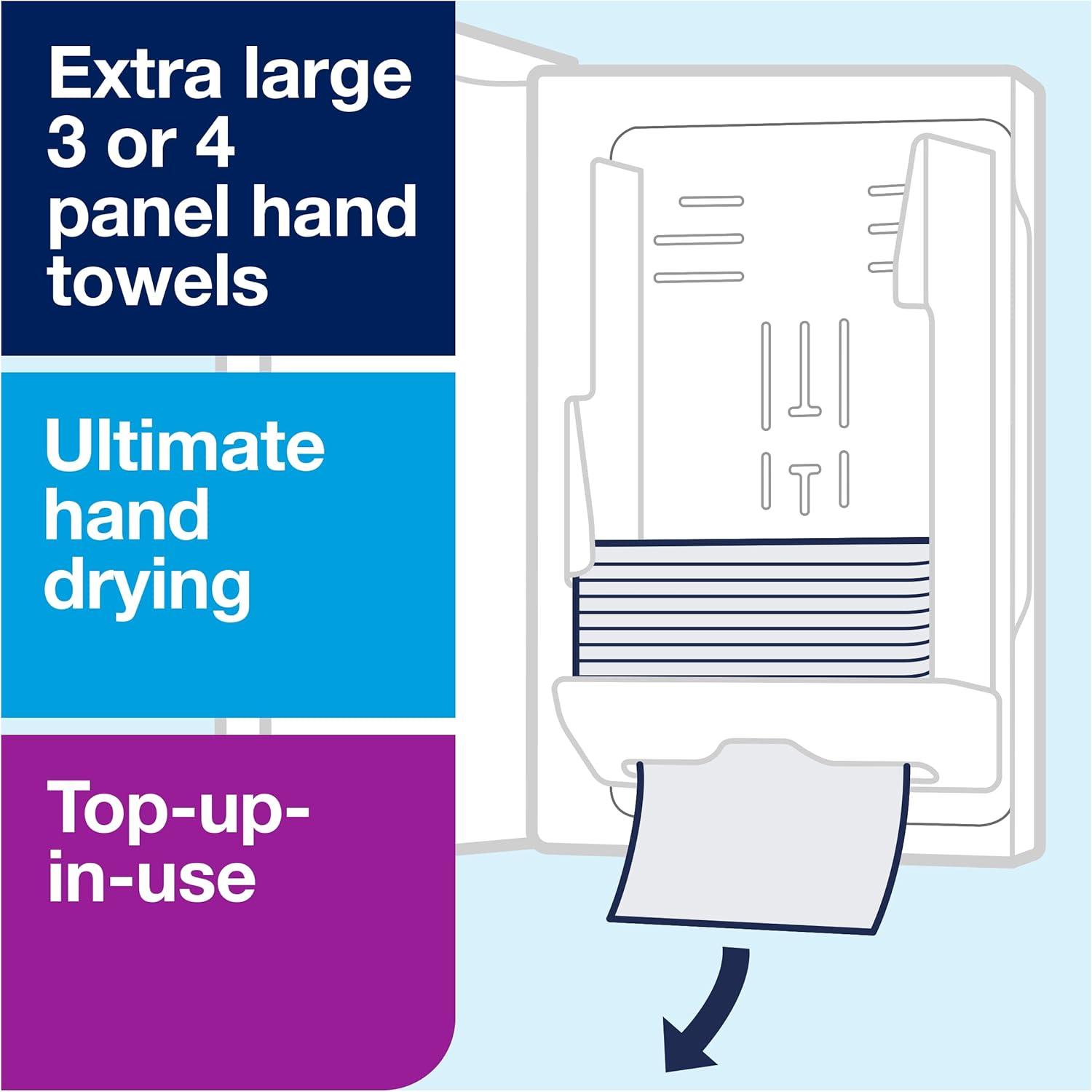 Extra large 3 or 4 panel hand towels

Ultimate hand drying

Top-up-in-use