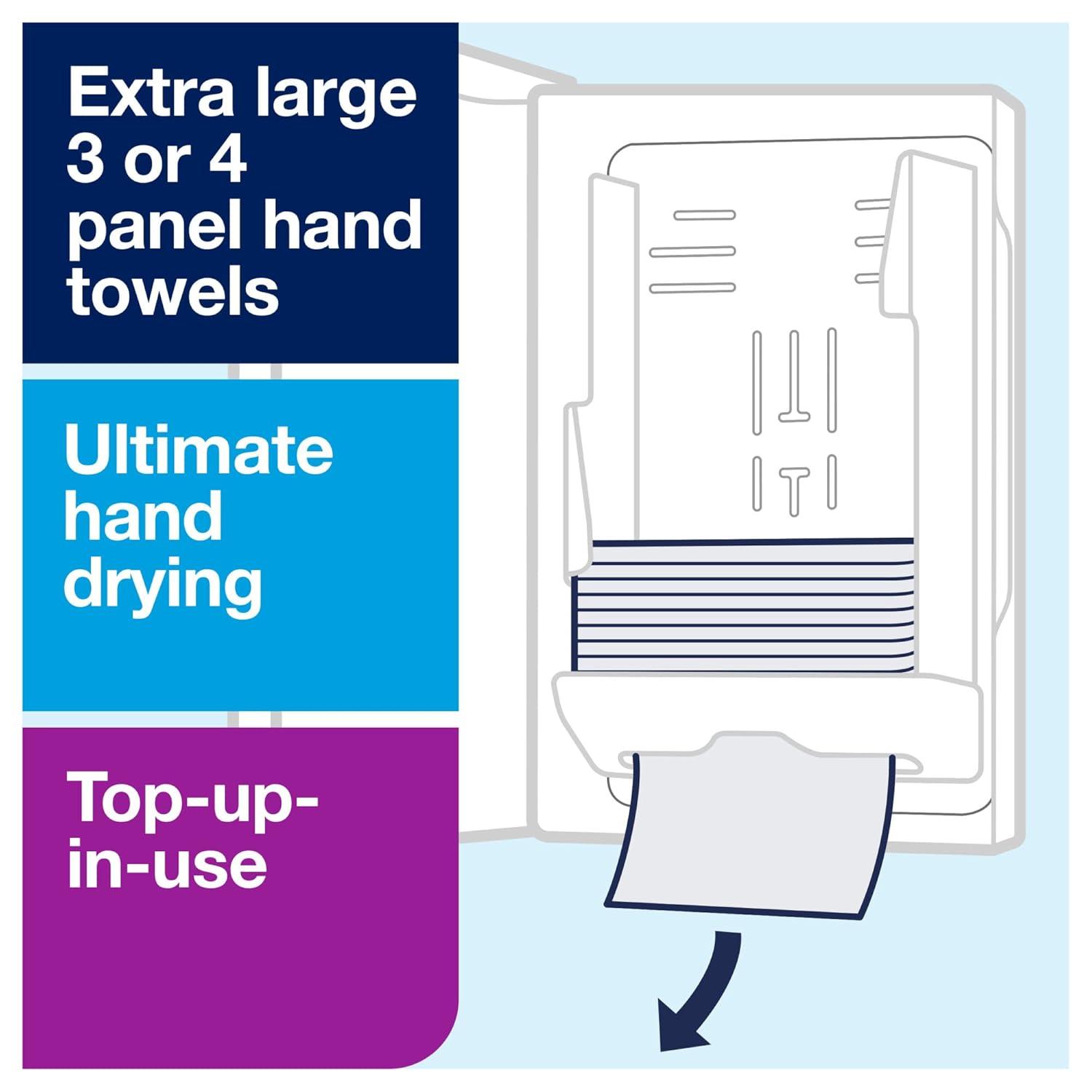 Extra large 3 or 4 panel hand towels

Ultimate hand drying

Top-up-in-use