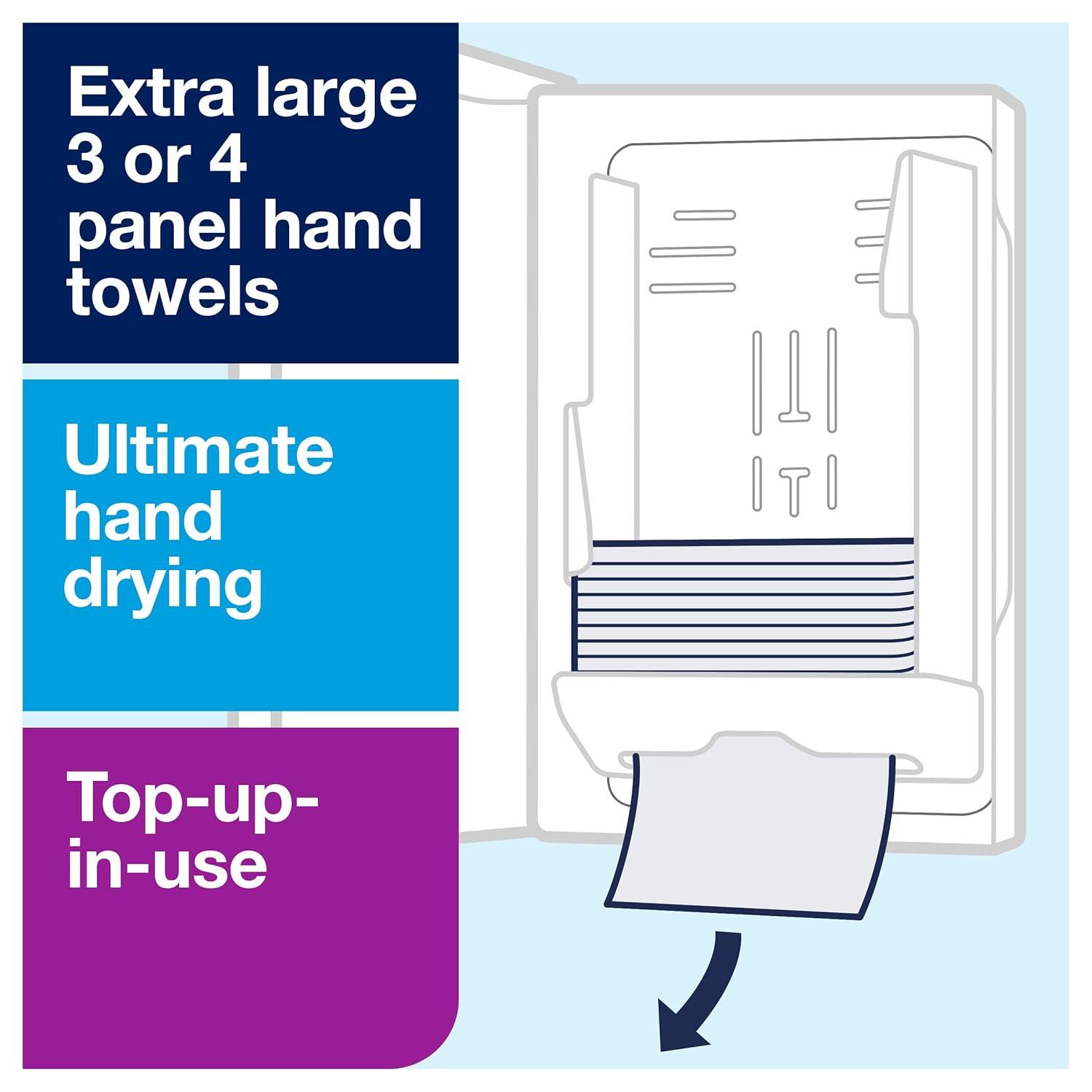 Extra large 3 or 4 panel hand towels

Ultimate hand drying

Top-up-in-use