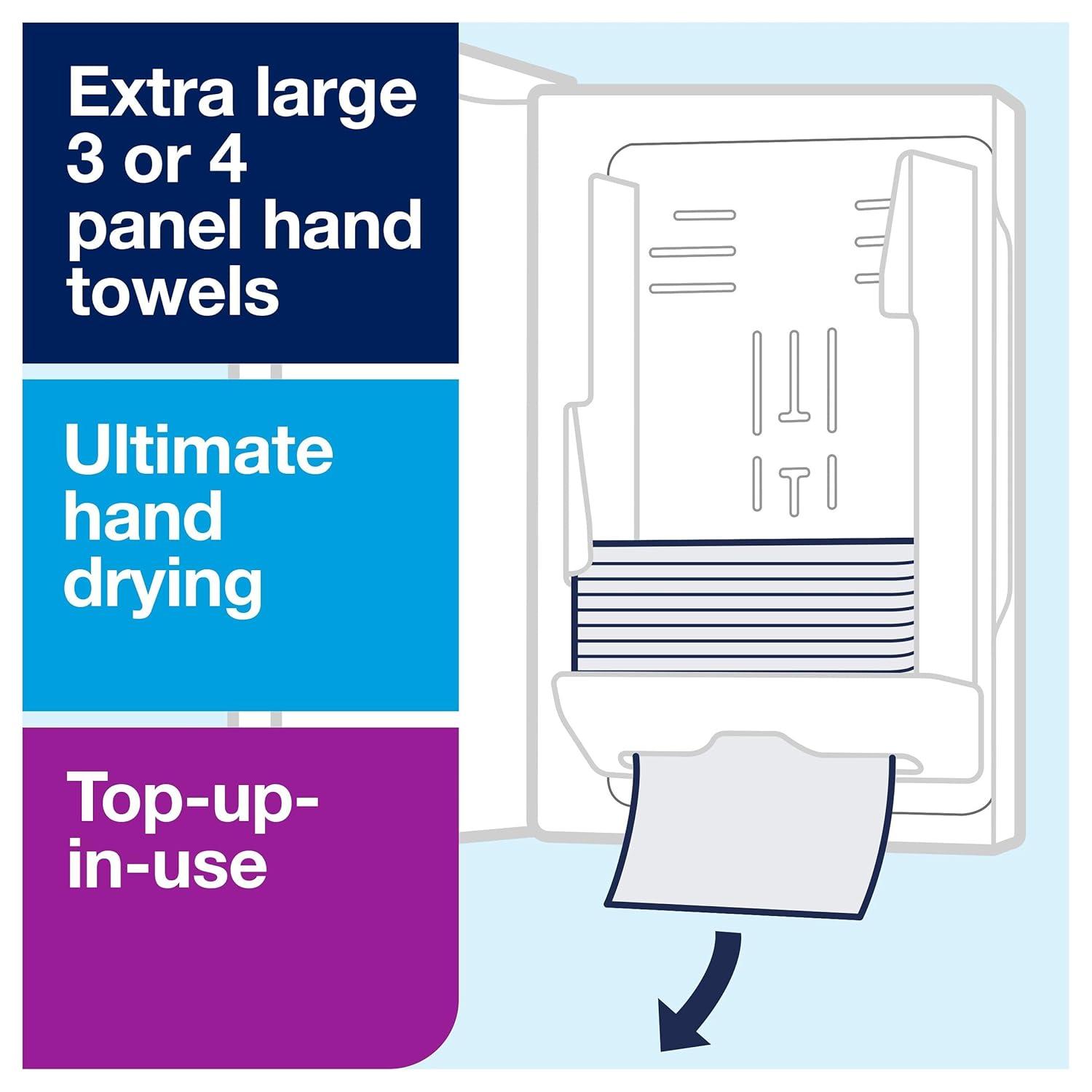 Extra large 3 or 4 panel hand towels

Ultimate hand drying

Top-up-in-use