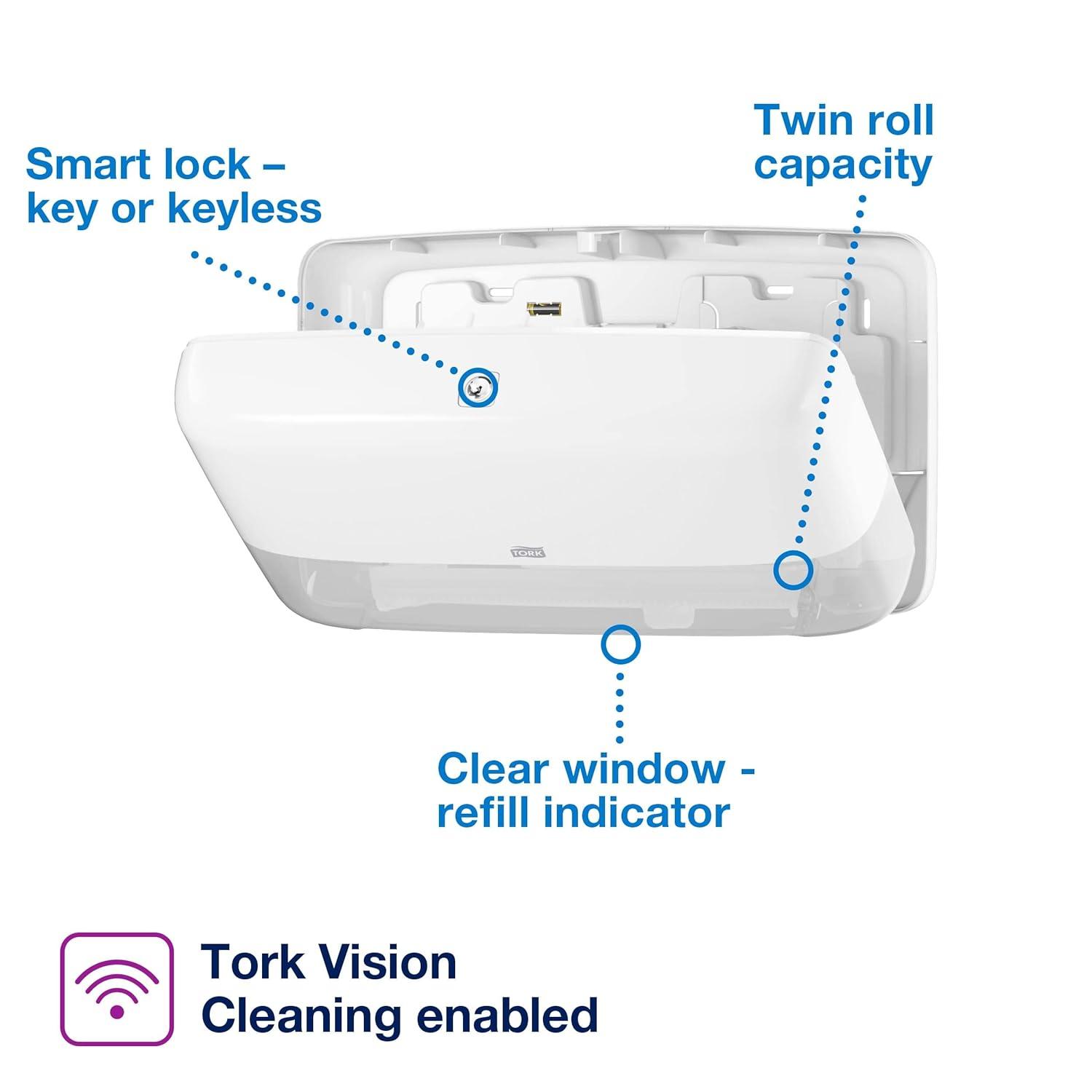 Smart lock – key or keyless

Twin roll capacity

TORK

Clear window - refill indicator

Tork Vision Cleaning enabled