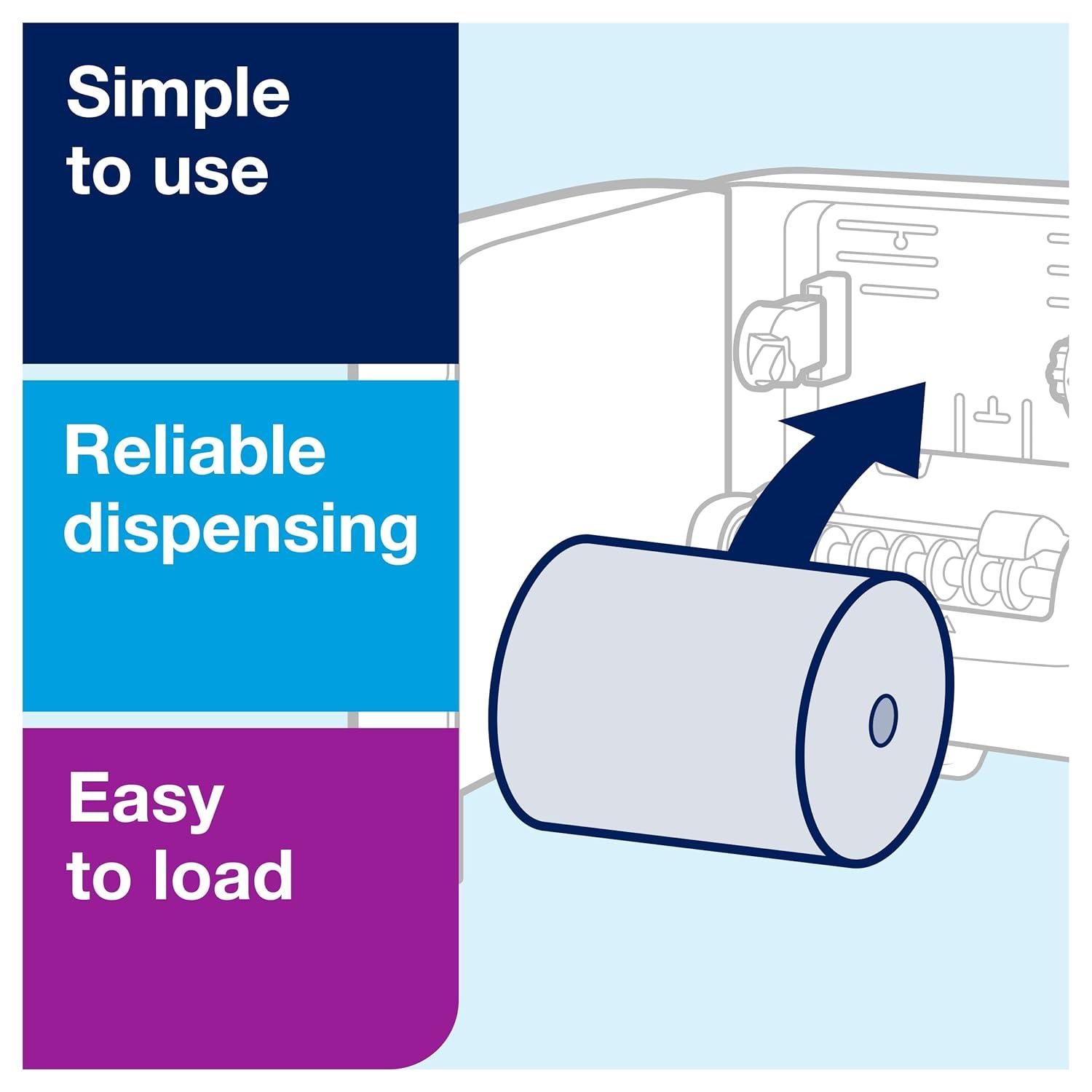 Simple to use

Reliable dispensing

Easy to load