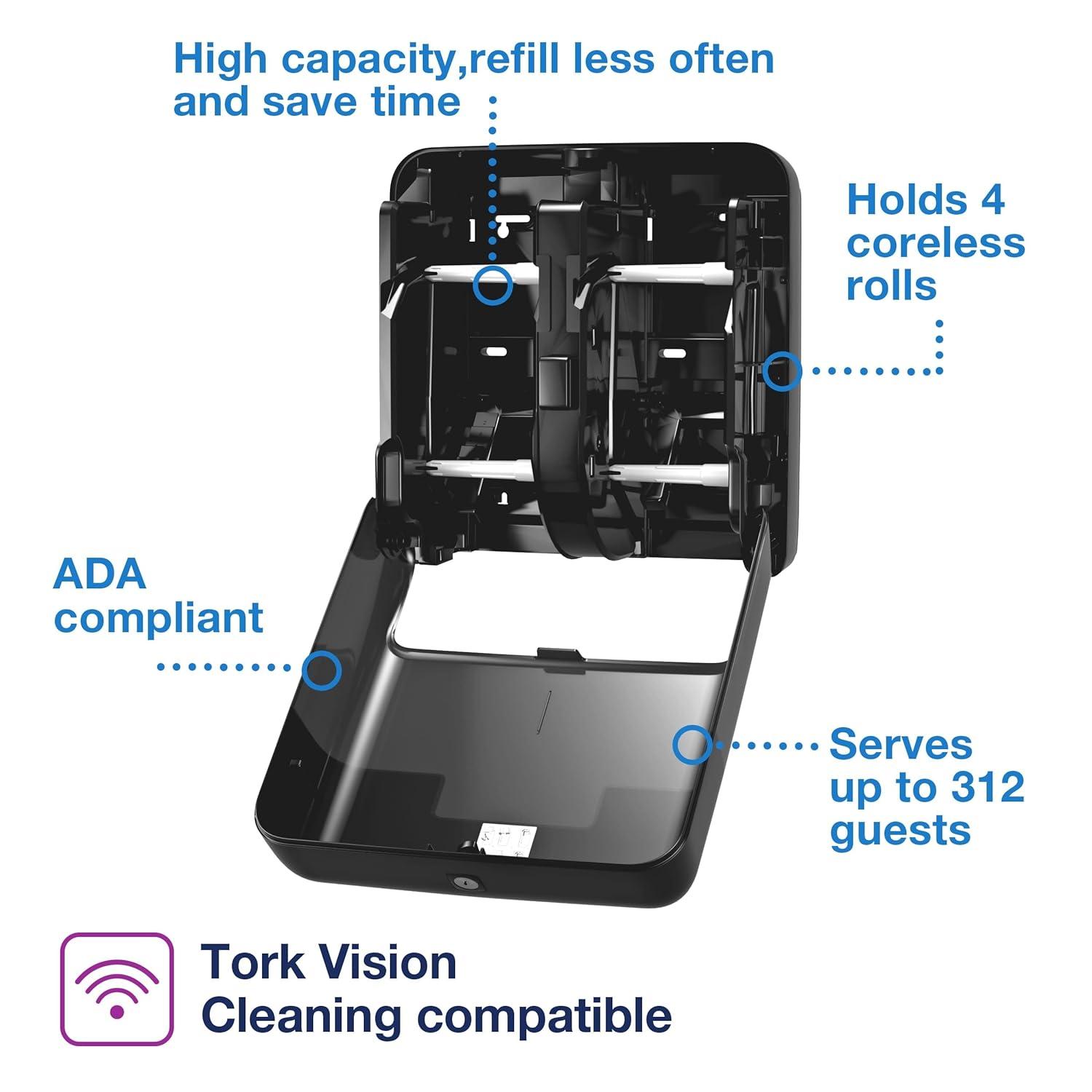 High capacity,refill less often and save time

Holds 4 coreless rolls

ADA compliant

Serves up to 312 guests

Tork Vision Cleaning compatible