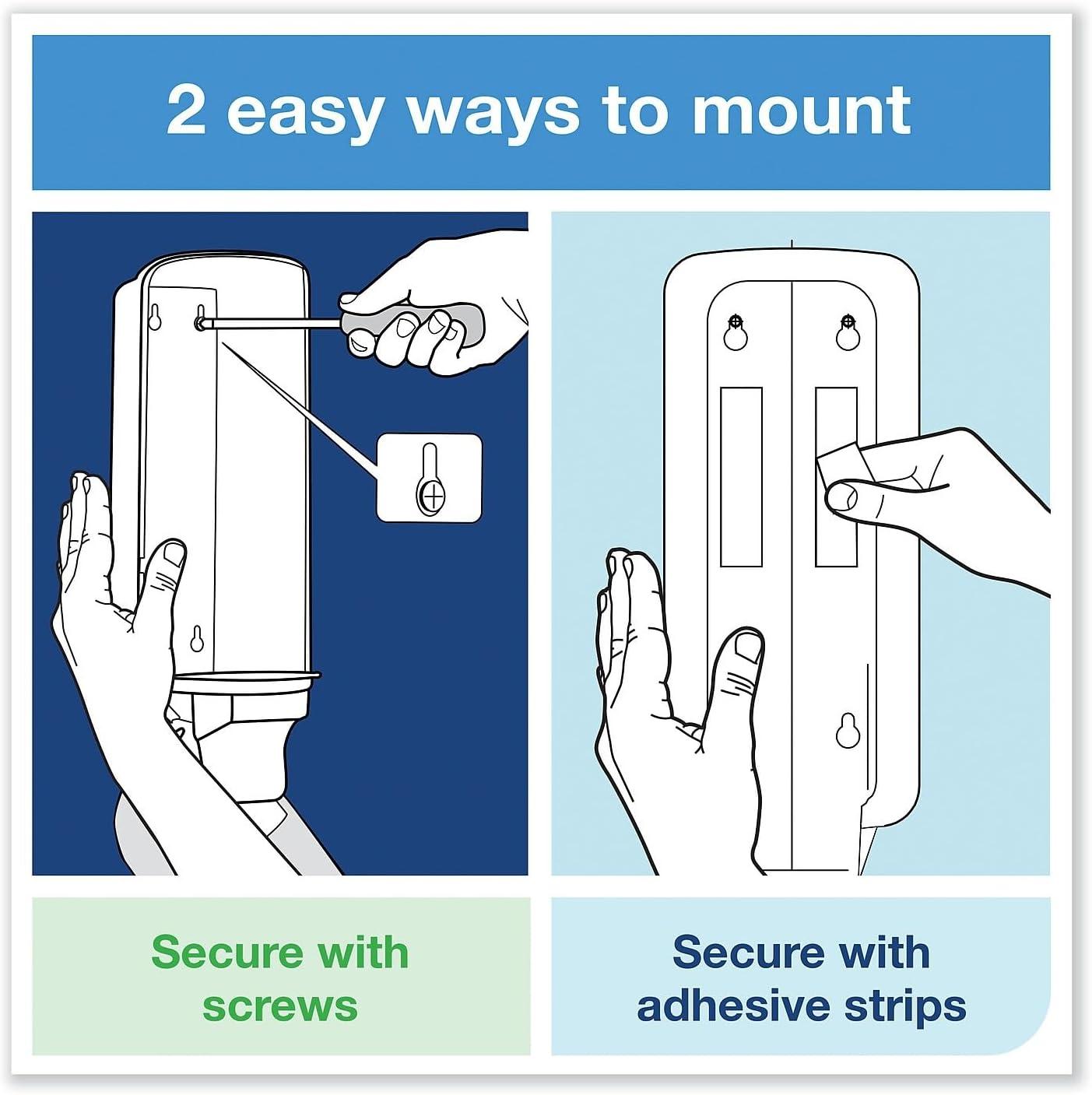 2 easy ways to mount

Secure with screws

Secure with adhesive strips