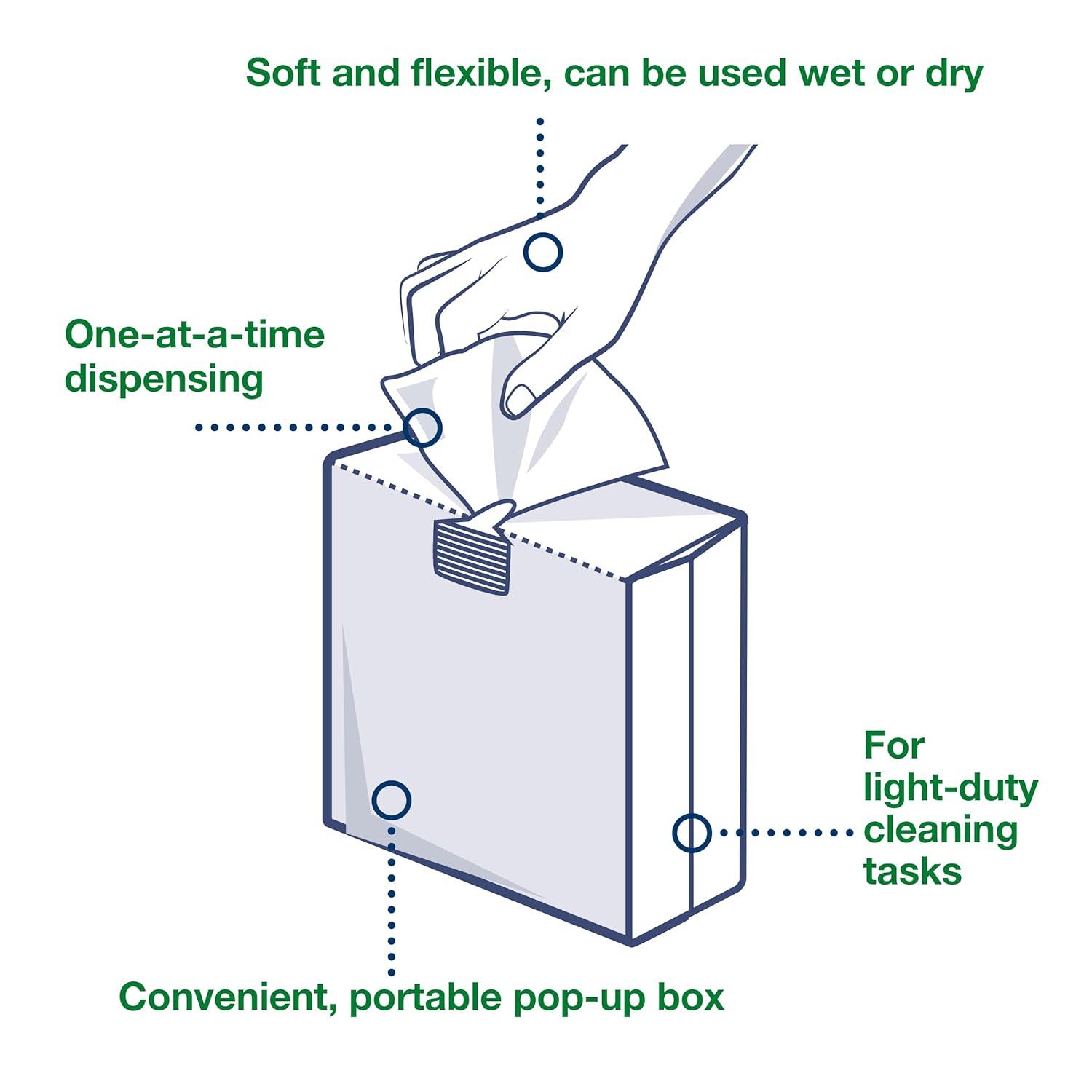 Soft and flexible, can be used wet or dry

One-at-a-time dispensing

For light-duty cleaning tasks

Convenient, portable pop-up box