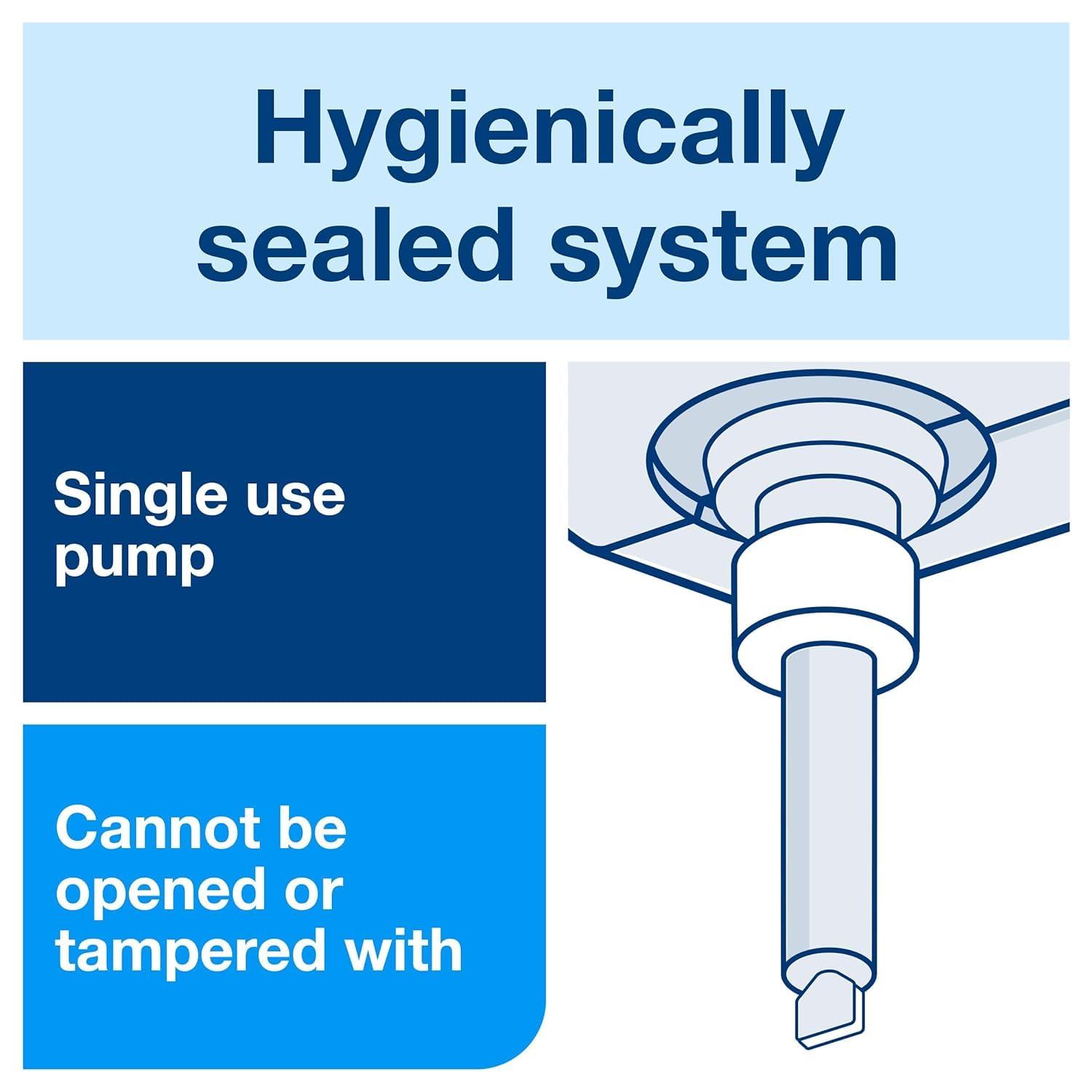 Hygienically sealed system

Single use pump

Cannot be opened or tampered with