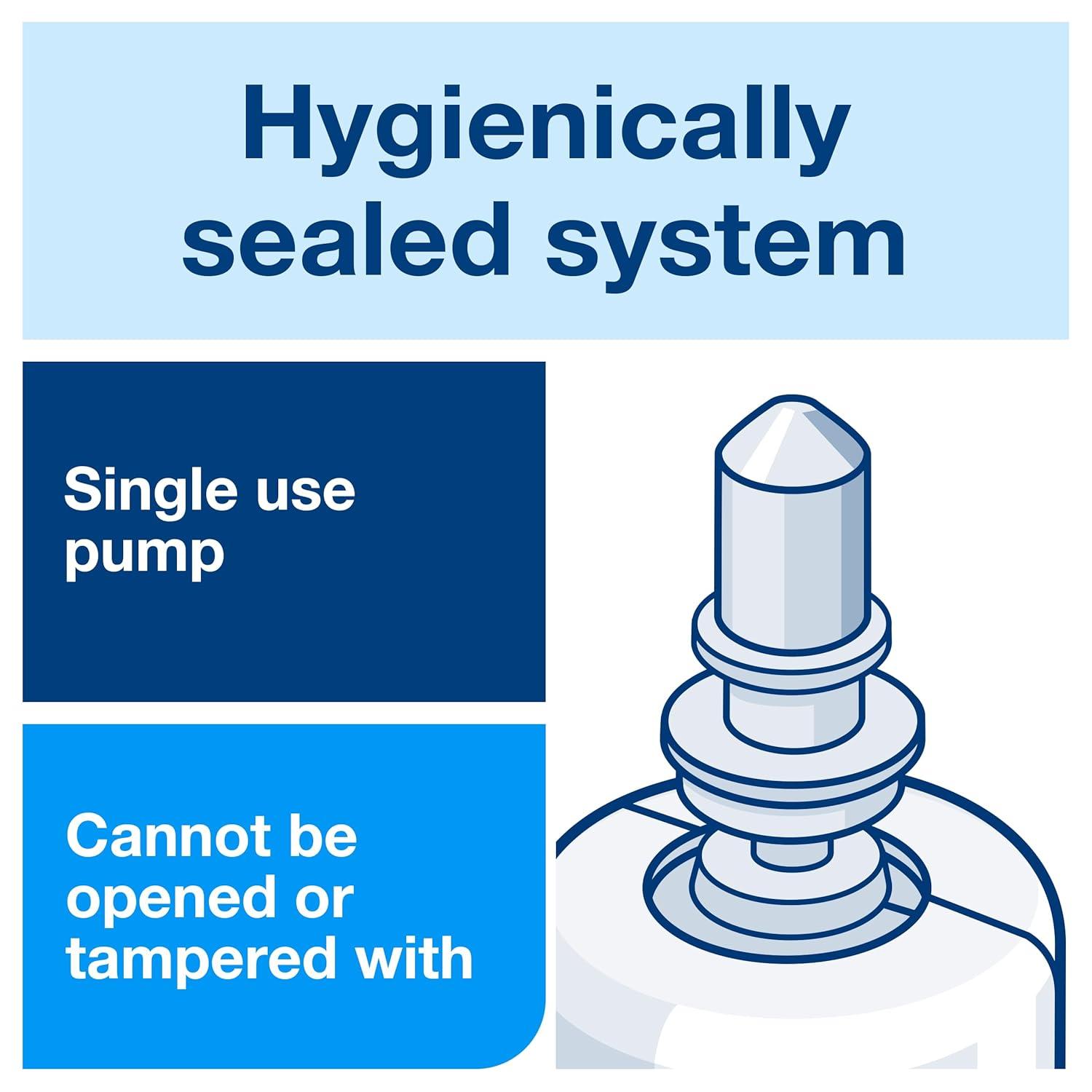 Hygienically sealed system

Single use pump

Cannot be opened or tampered with