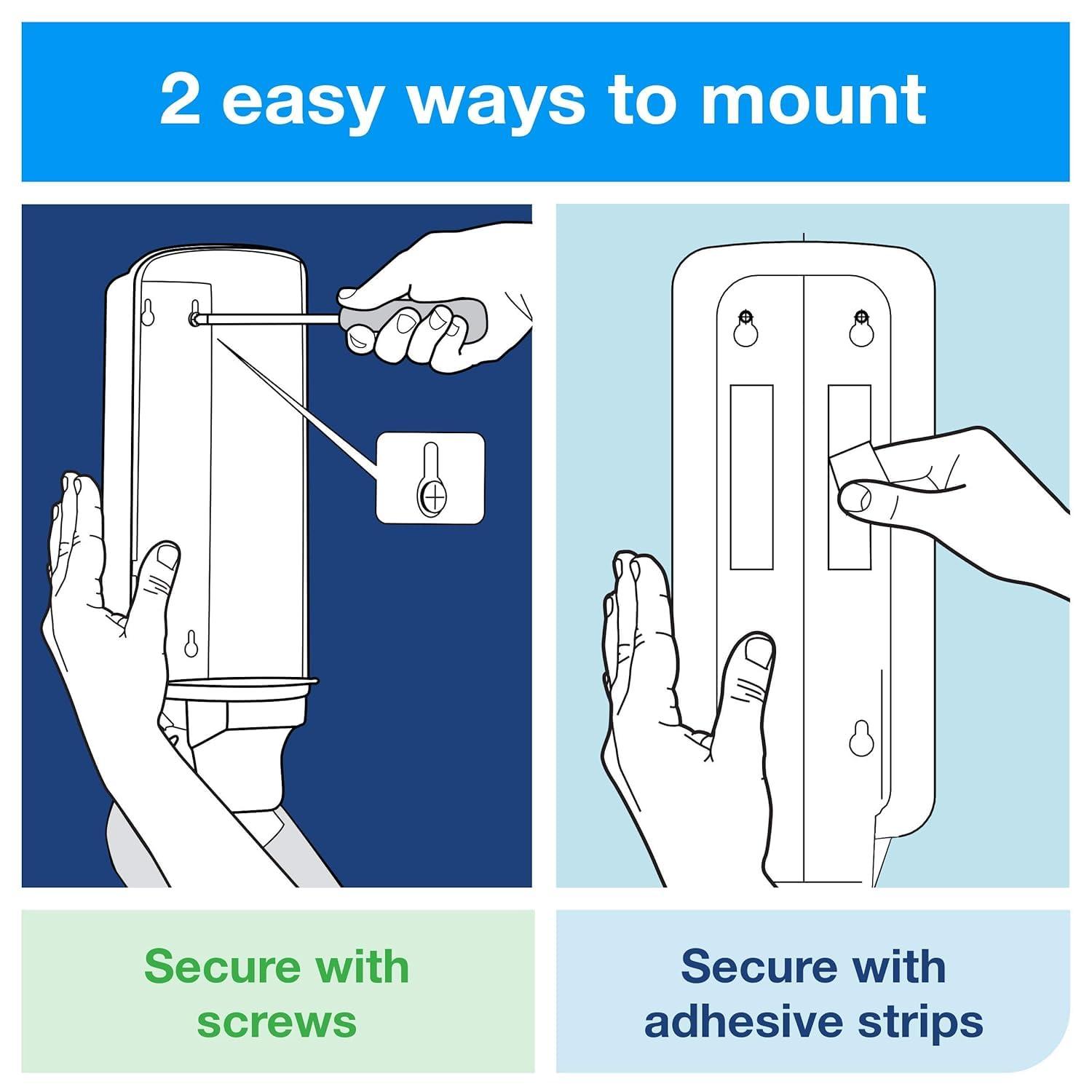 2 easy ways to mount

Secure with screws

Secure with adhesive strips