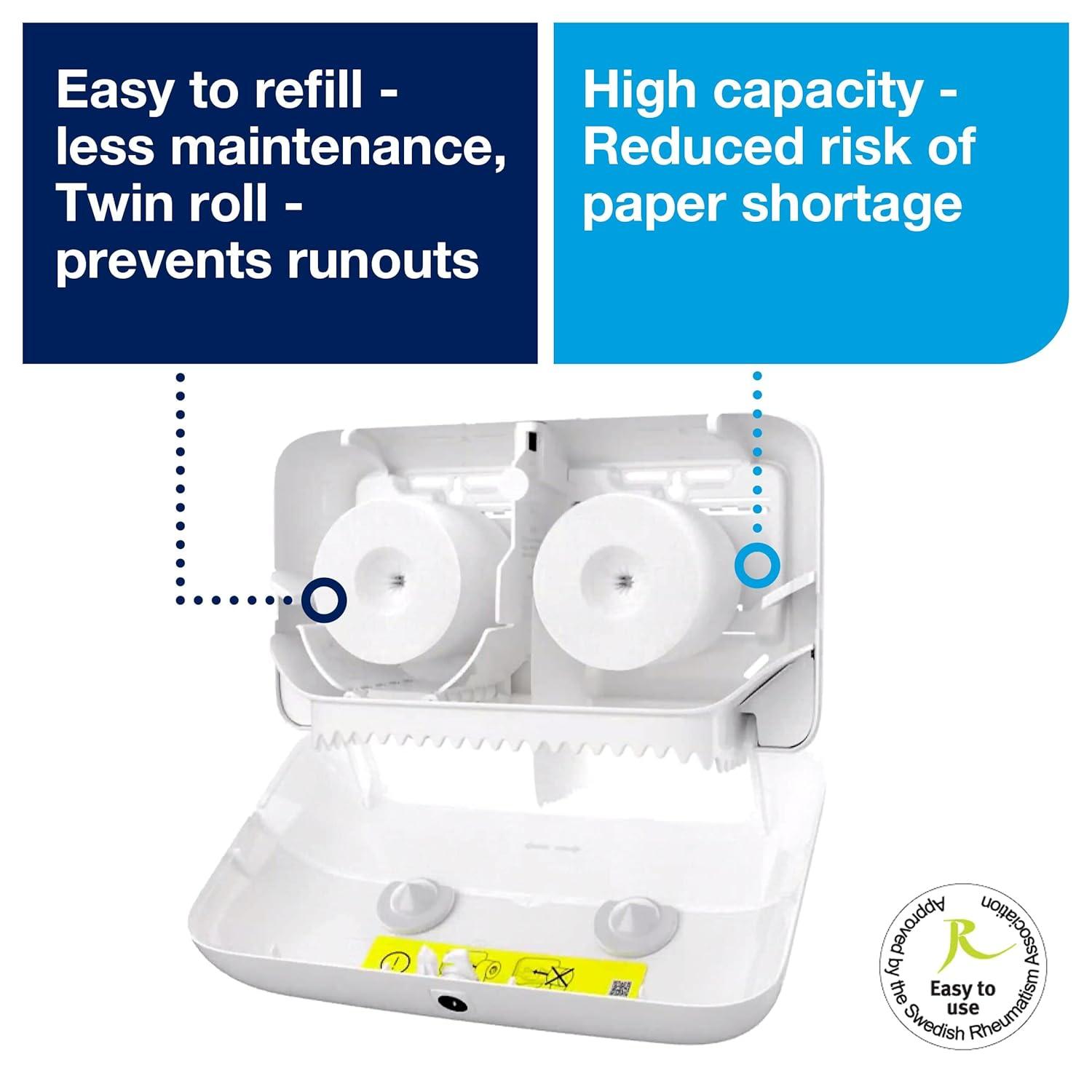 Easy to refill - less maintenance, Twin roll - prevents runouts

High capacity - Reduced risk of paper shortage

Approved by the Swedish Rheumatism Association

R

Easy to use