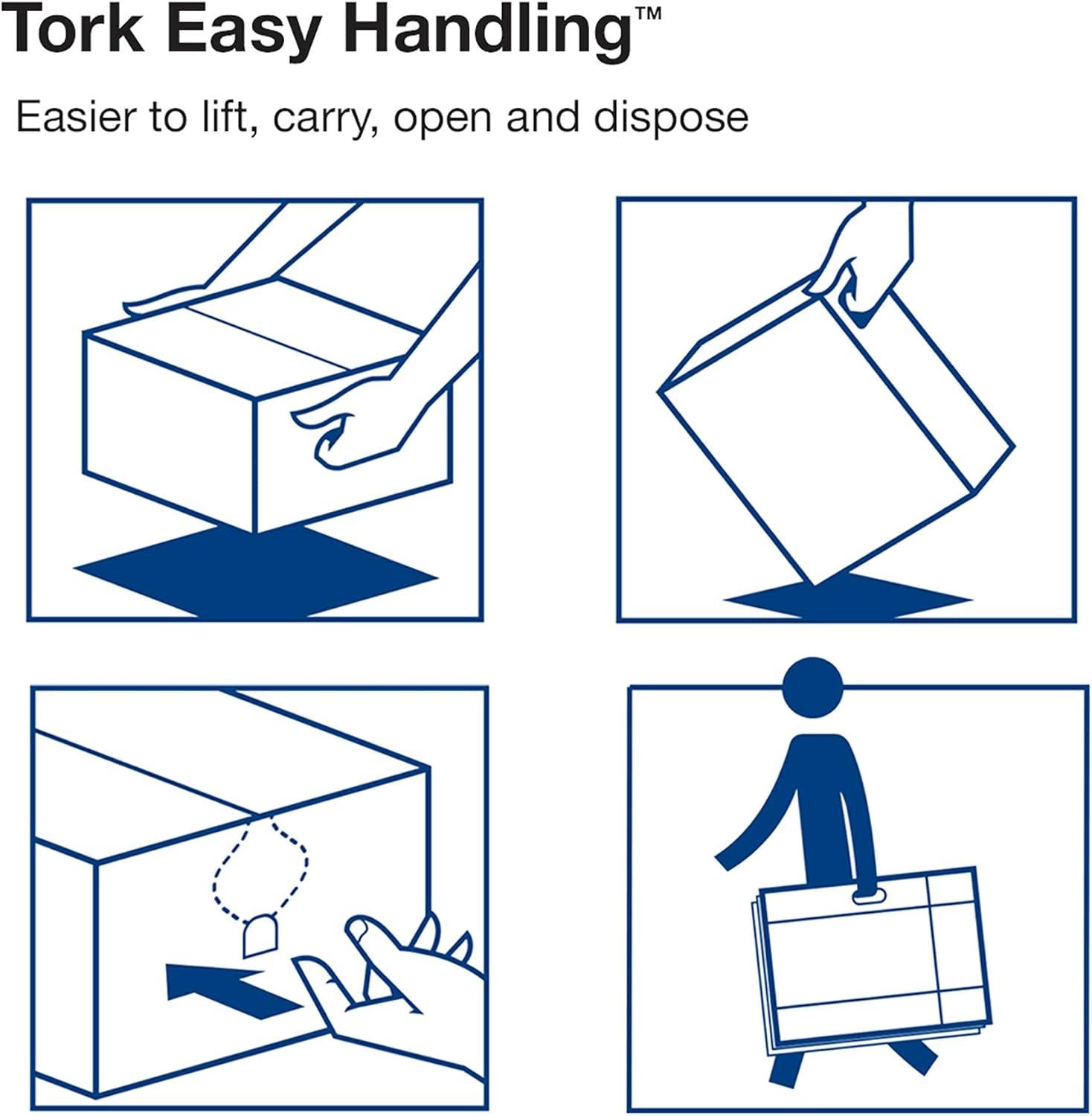 Tork Easy Handling™

Easier to lift, carry, open and dispose