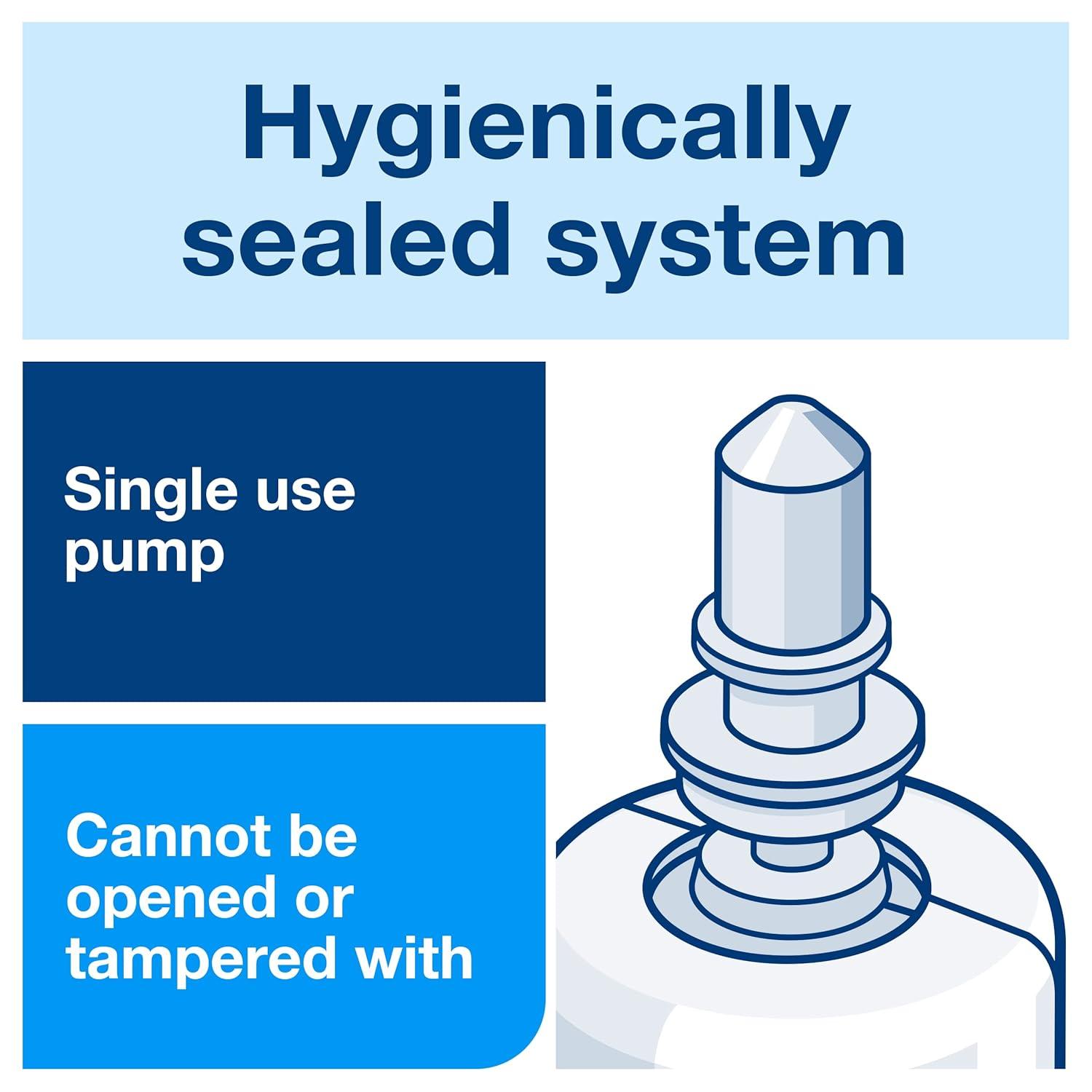 Hygienically sealed system

Single use pump

Cannot be opened or tampered with